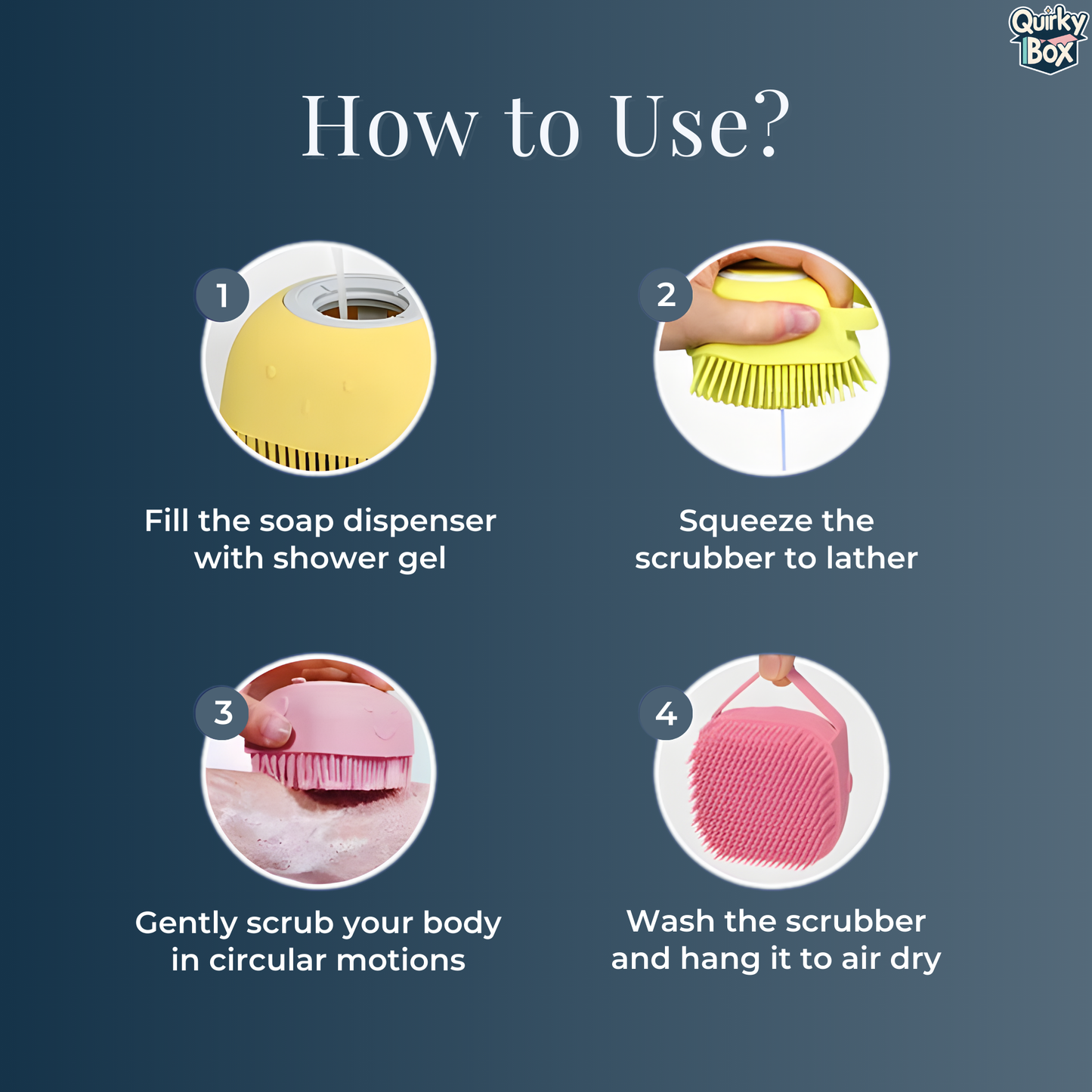 Quirky Box

How to Use?

1

Fill the soap dispenser with shower gel

2

Squeeze the scrubber to lather

3

Gently scrub your body in circular motions

4

Wash the scrubber and hang it to air dry