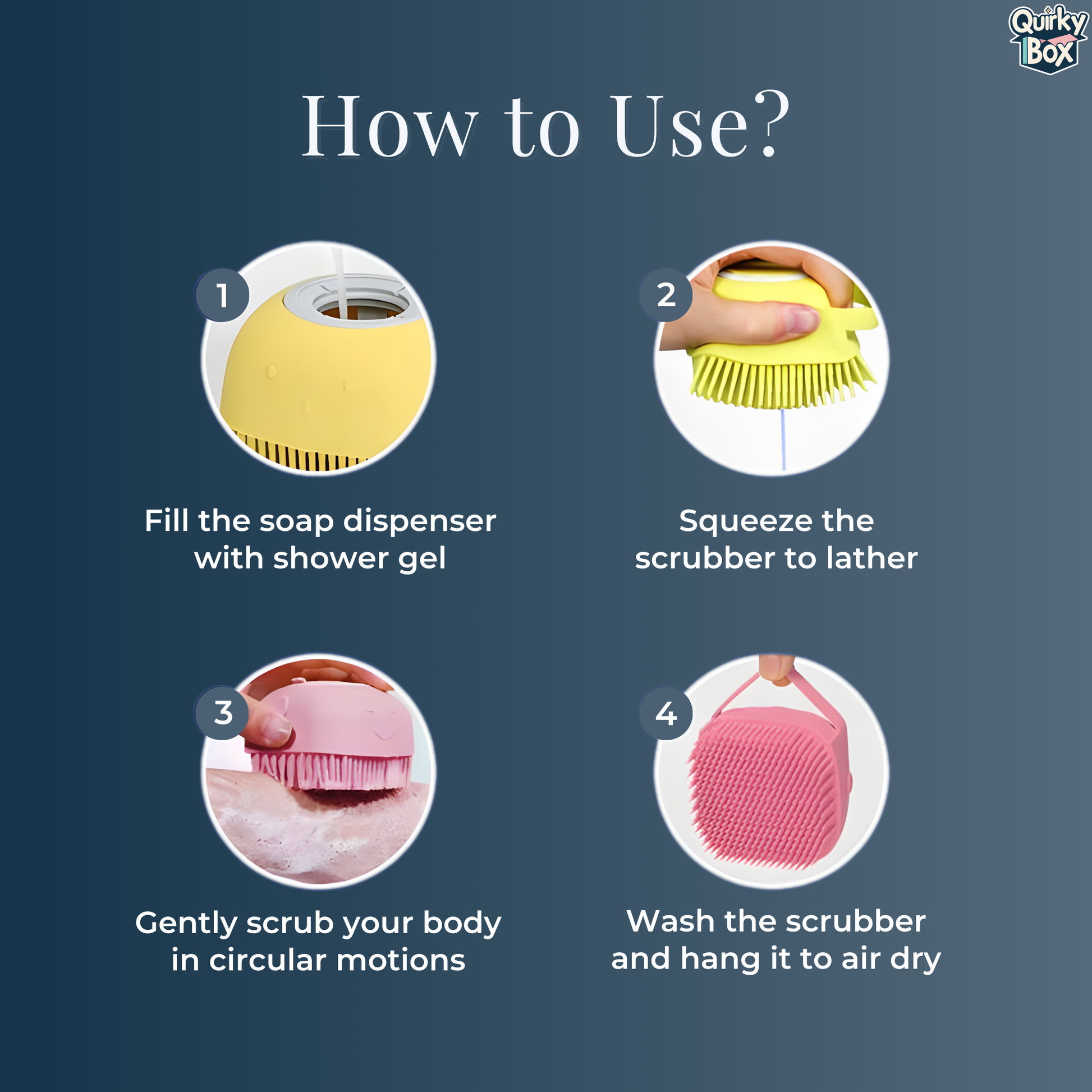 Quirky Box

How to Use?

1

Fill the soap dispenser with shower gel

2

Squeeze the scrubber to lather

3

Gently scrub your body in circular motions

4

Wash the scrubber and hang it to air dry