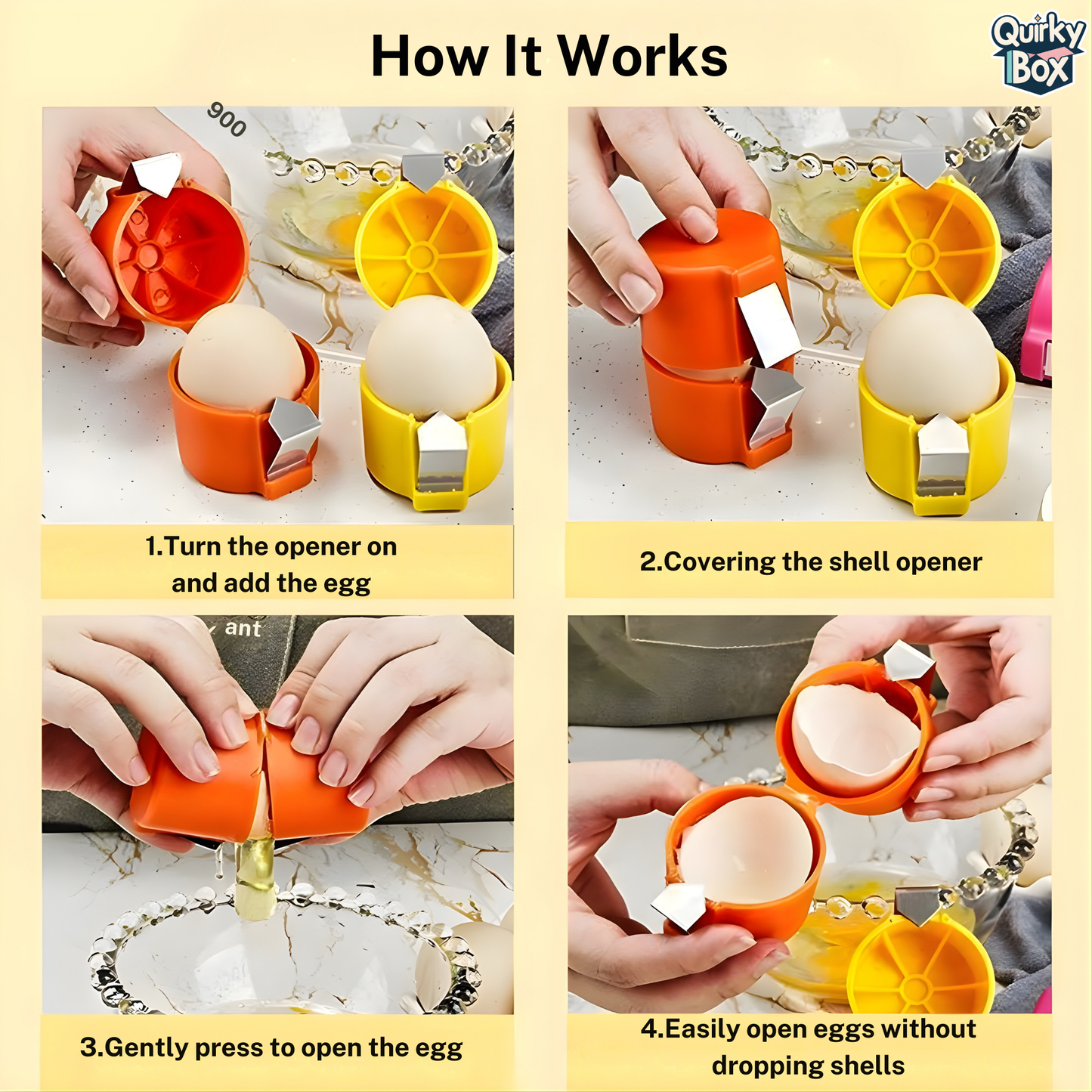 How It Works

Quirky Box

900

1.Turn the opener on and add the egg

2.Covering the shell opener

ant

3.Gently press to open the egg

4.Easily open eggs without dropping shells