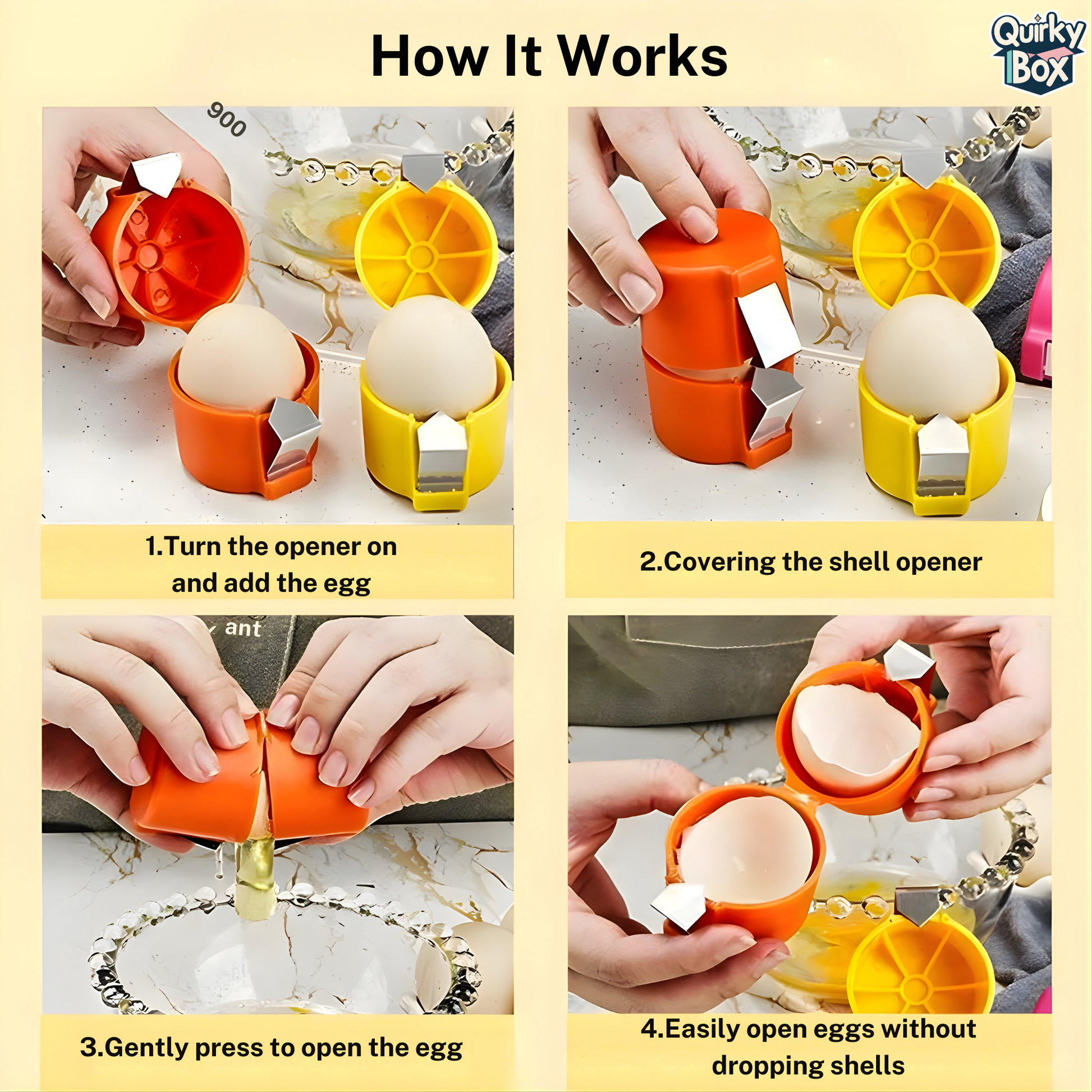 How It Works

Quirky Box

900

1.Turn the opener on and add the egg

2.Covering the shell opener

ant

3.Gently press to open the egg

4.Easily open eggs without dropping shells